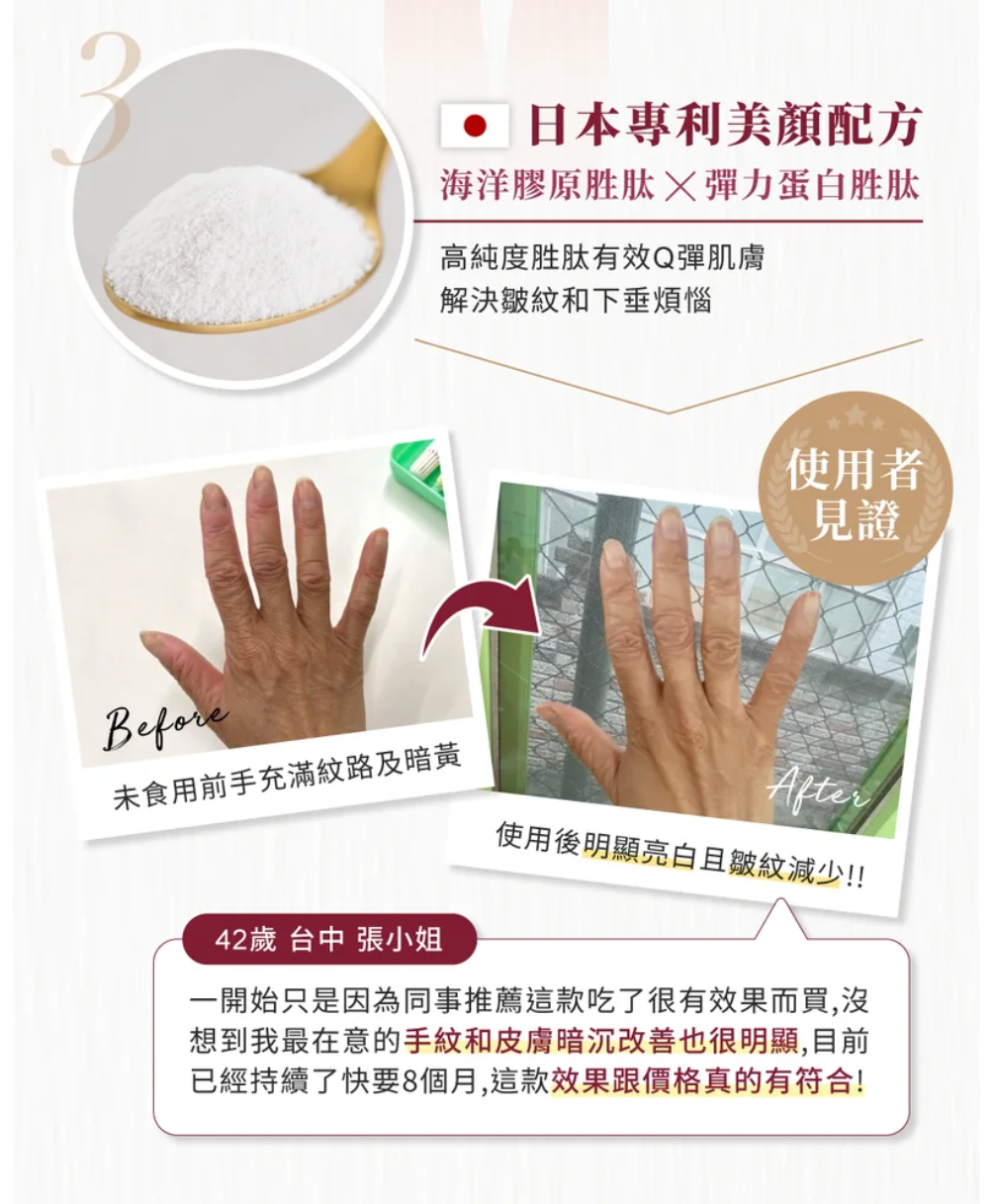 3

日本專利美顏配方

海洋膠原胜肽 × 彈力蛋白胜肽

高純度胜肽有效Q彈肌膚
解決皺紋和下垂煩惱

使用者見證

Before

未食用前手充滿紋路及暗黃

After

使用後明顯亮白且皺紋減少!!

42歲 台中 張小姐

一開始只是因為同事推薦這款吃了很有效果而買,沒想到我最在意的手紋和皮膚暗沉改善也很明顯,目前已經持續了快要8個月,這款效果跟價格真的有符合!