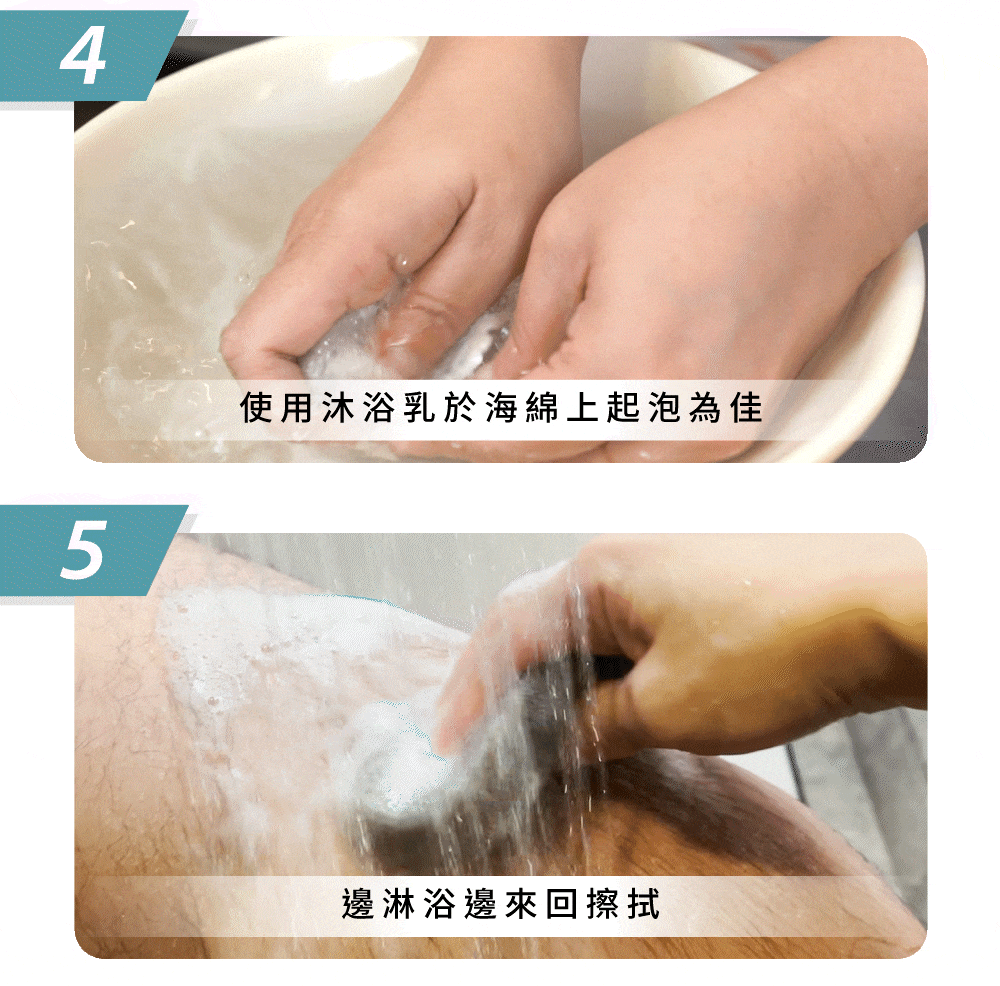 4

使用沐浴乳於海綿上起泡為佳

5

邊淋浴邊來回擦拭